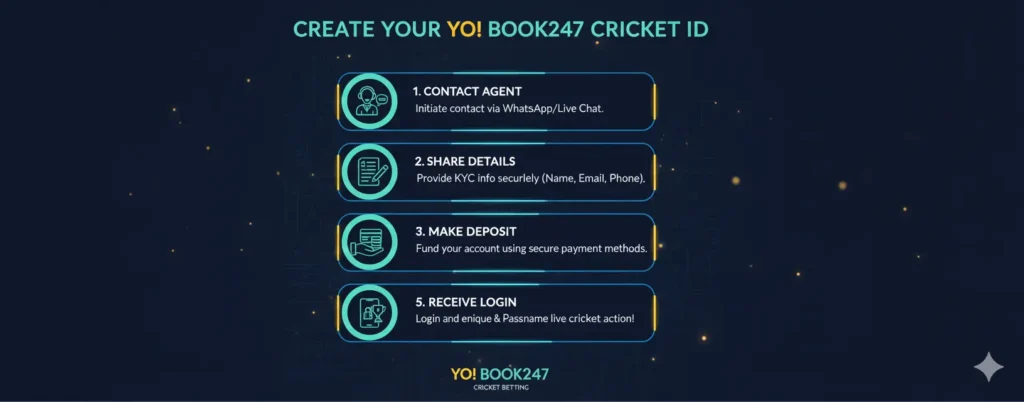 CREATE YOUR YO! BOOK247 CRICKET ID

1. CONTACT AGENT
Initiate contact via WhatsApp/Live Chat.

2. SHARE DETAILS
Provide KYC info securlely (Name, Email, Phone).

3. MAKE DEPOSIT
Fund your account using secure payment methods.

5. RECEIVE LOGIN
Login and enique & Passname live cricket action!

YO! BOOK247
CRICKET BETTING